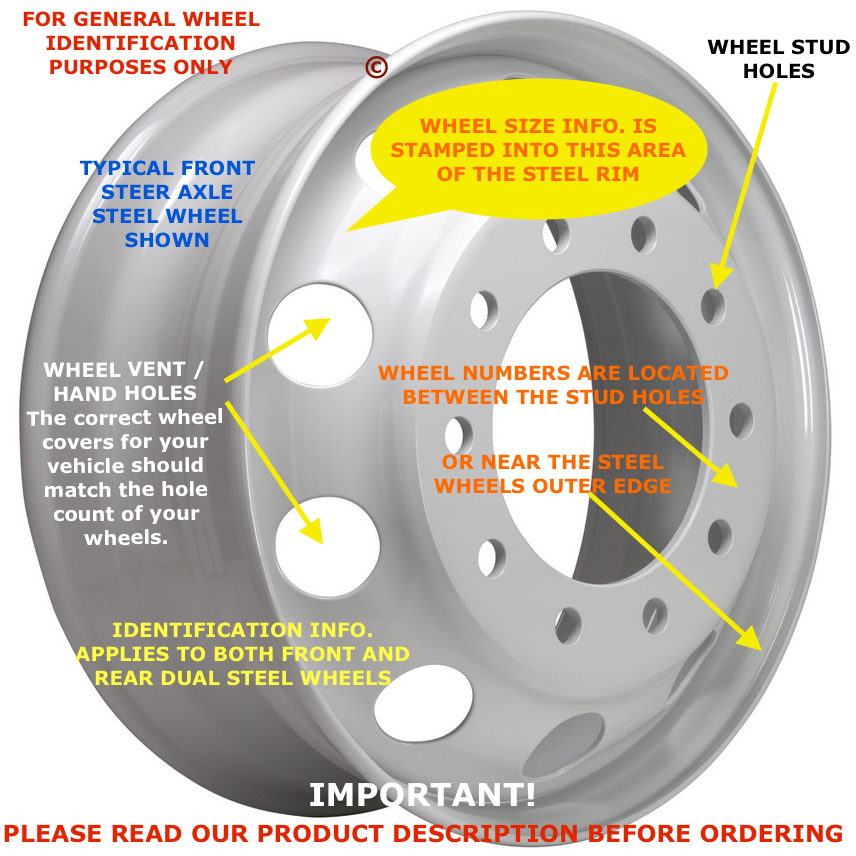 FOR GENERAL WHEEL IDENTIFICATION PURPOSES ONLY ©

WHEEL STUD HOLES

WHEEL SIZE INFO. IS STAMPED INTO THIS AREA OF THE STEEL RIM

TYPICAL FRONT STEER AXLE STEEL WHEEL SHOWN

WHEEL VENT / HAND HOLES
The correct wheel covers for your vehicle should match the hole count of your wheels.

WHEEL NUMBERS ARE LOCATED BETWEEN THE STUD HOLES

OR NEAR THE STEEL WHEELS OUTER EDGE

IDENTIFICATION INFO. APPLIES TO BOTH FRONT AND REAR DUAL STEEL WHEELS

IMPORTANT!
PLEASE READ OUR PRODUCT DESCRIPTION BEFORE ORDERING