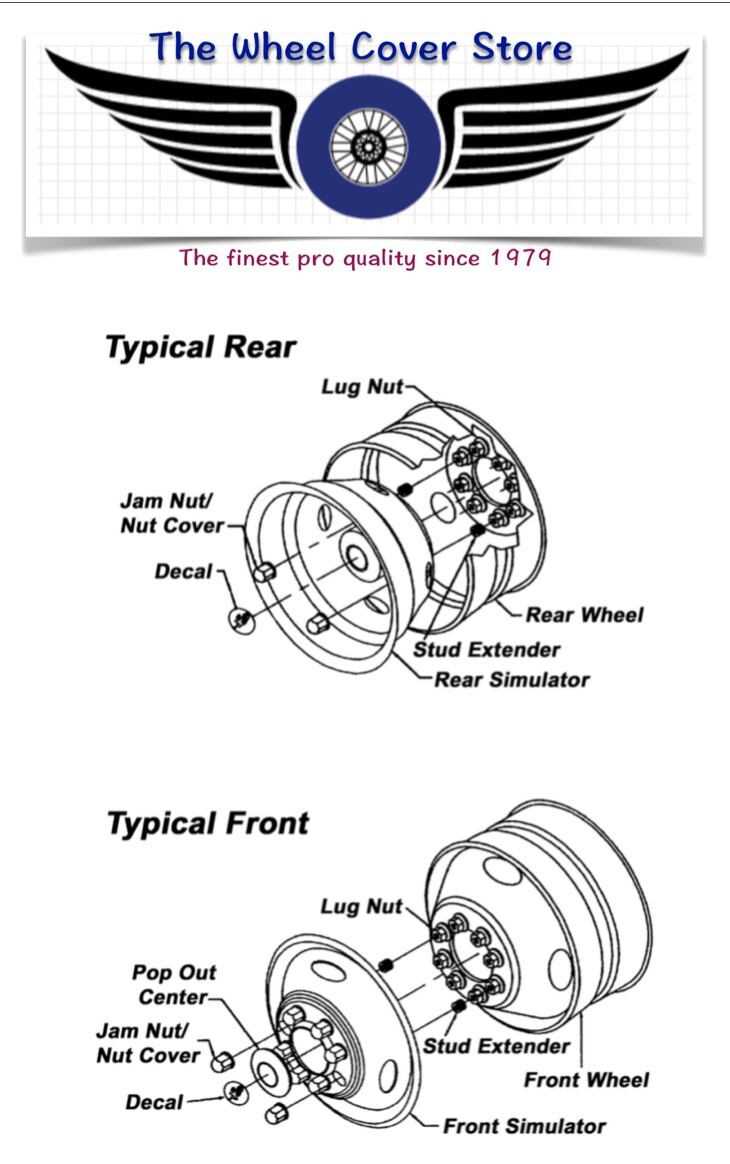 The Wheel Cover Store

The finest pro quality since 1979

Typical Rear

Lug Nut

Jam Nut/
Nut Cover

Decal

Rear Wheel

Stud Extender

Rear Simulator

Typical Front

Lug Nut

Pop Out
Center

Jam Nut/
Nut Cover

Decal

Stud Extender

Front Wheel

Front Simulator