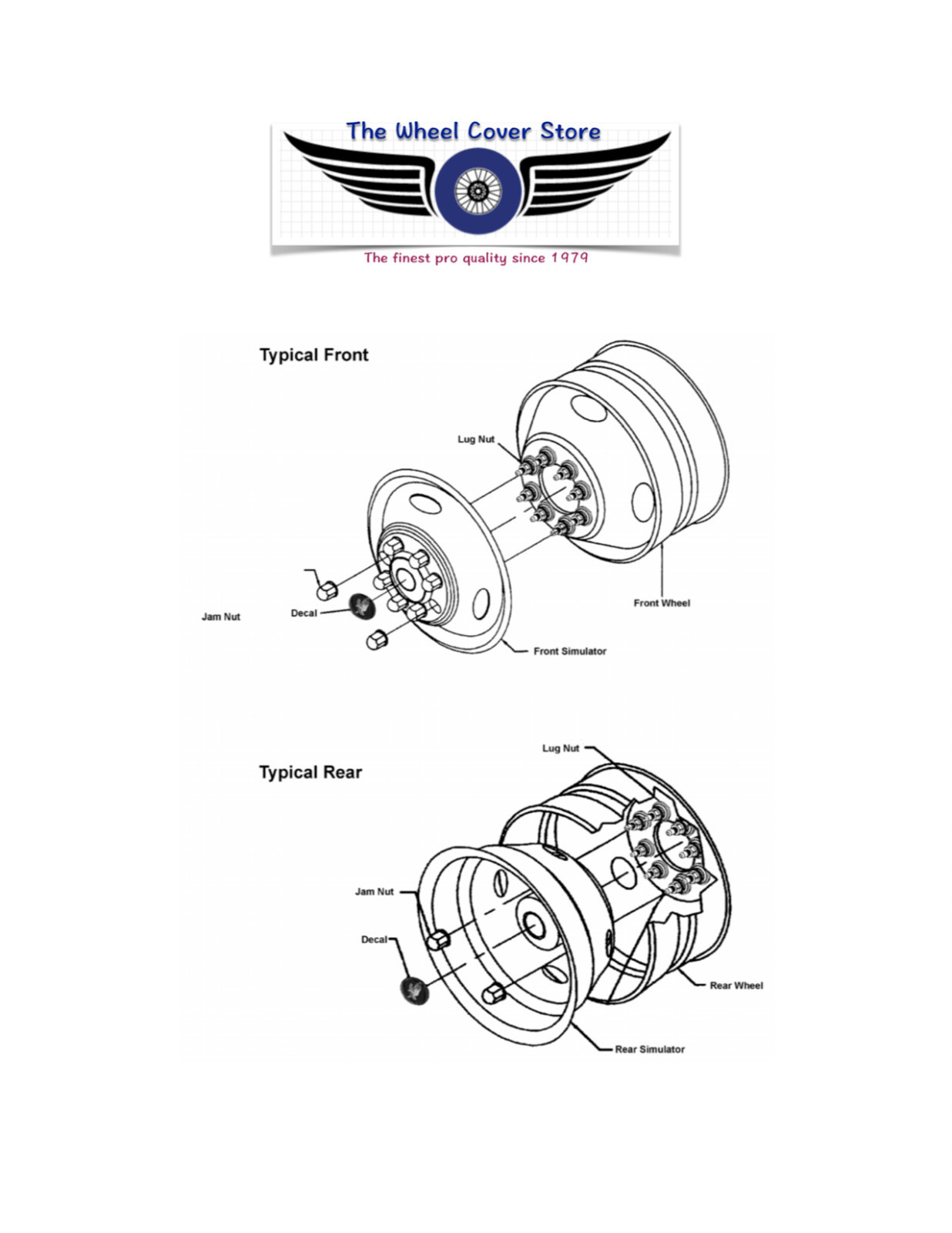 The Wheel Cover Store

The finest pro quality since 1979

Typical Front

Lug Nut

Jam Nut

Decal

Front Wheel

Front Simulator

Typical Rear

Lug Nut

Jam Nut

Decal

Rear Wheel

Rear Simulator