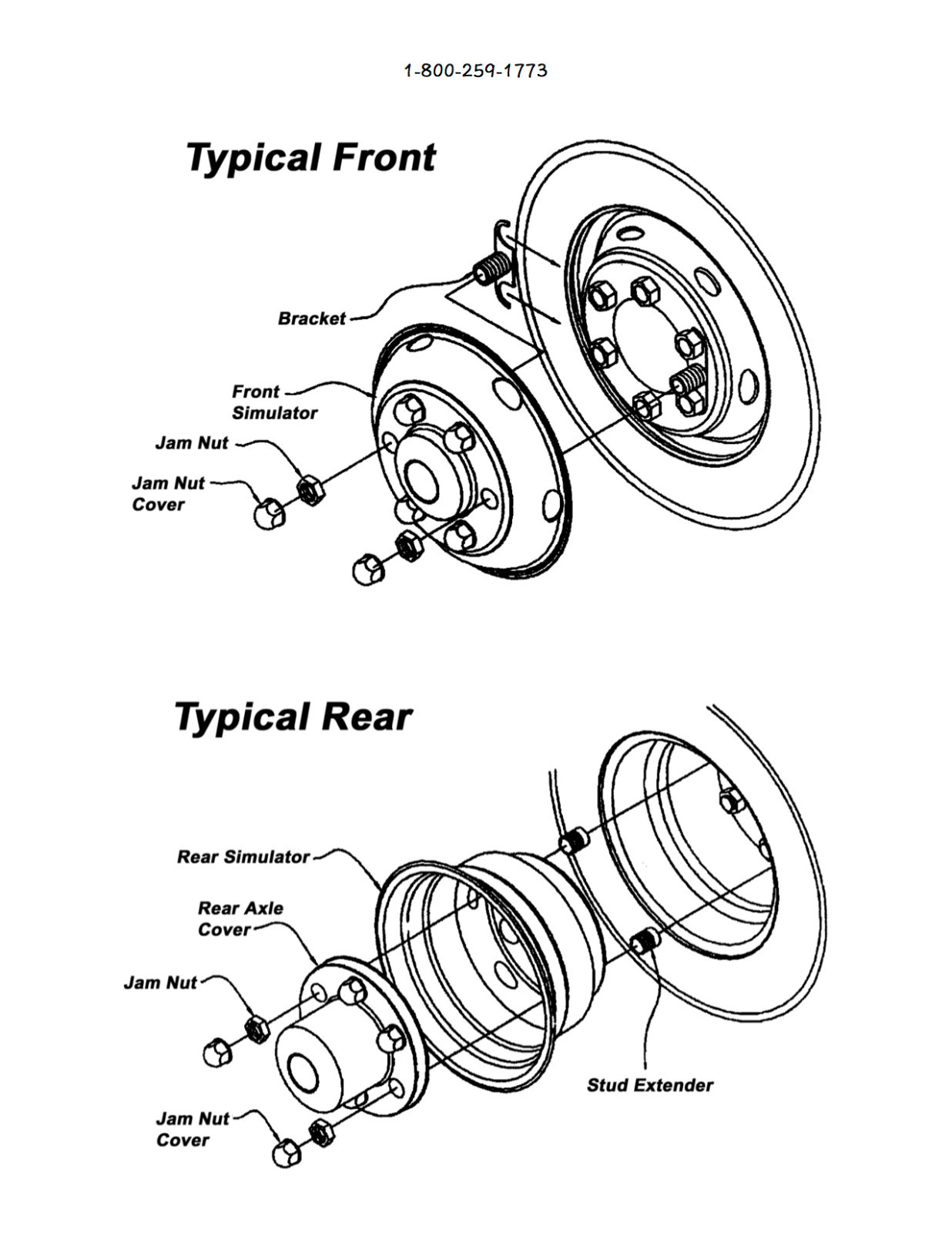 1-800-259-1773

Typical Front

Bracket

Front Simulator

Jam Nut

Jam Nut Cover

Typical Rear

Rear Simulator

Rear Axle Cover

Jam Nut

Jam Nut Cover

Stud Extender